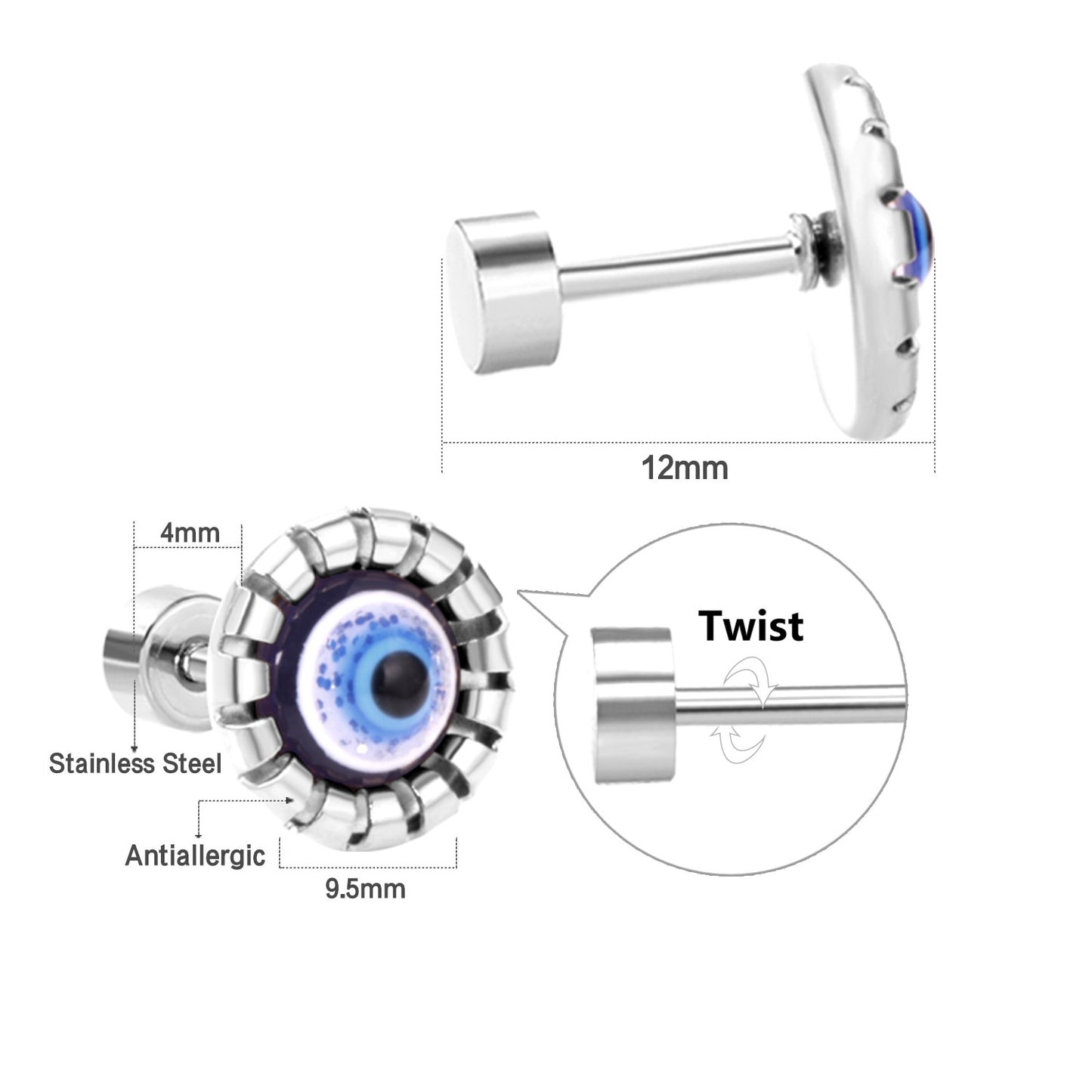 12mm

4mm

Twist

Stainless Steel

Antiallergic

9.5mm