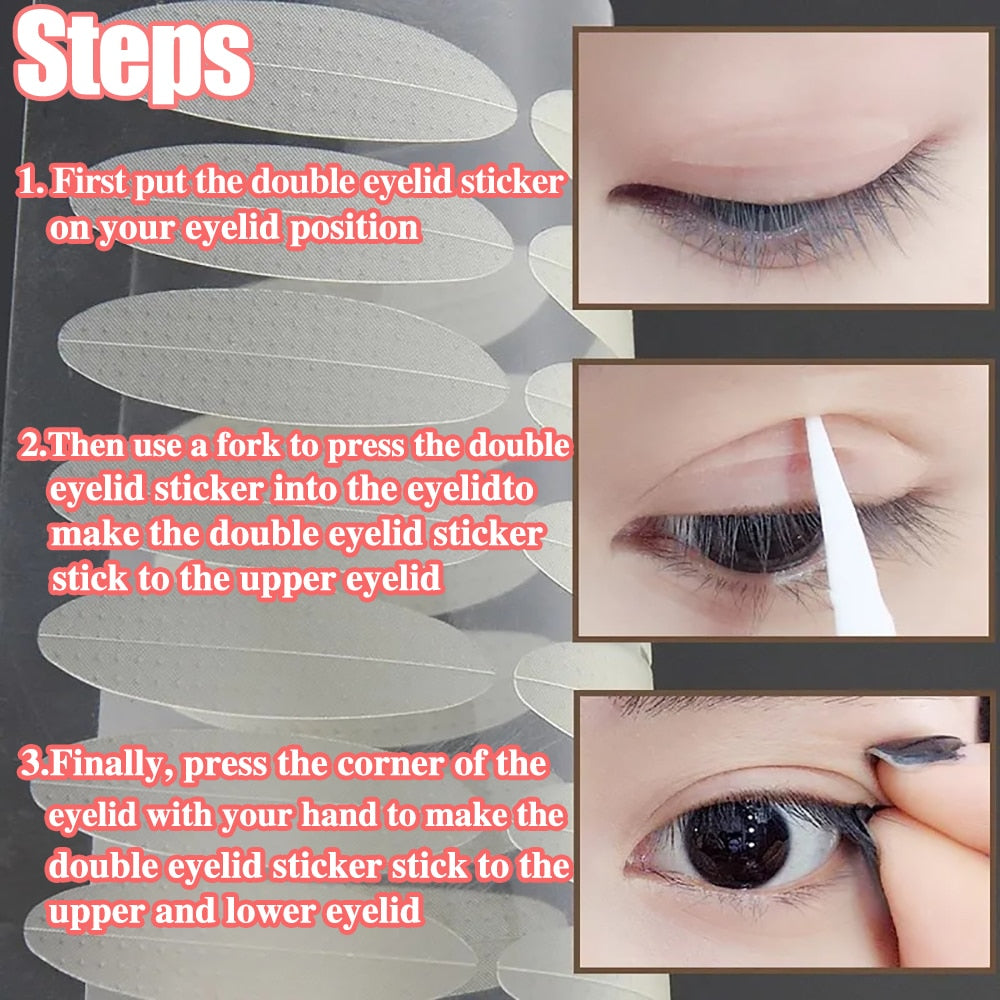 Steps

1. First put the double eyelid sticker on your eyelid position

2.Then use a fork to press the double eyelid sticker into the eyelidto make the double eyelid sticker stick to the upper eyelid

3.Finally, press the corner of the eyelid with your hand to make the double eyelid sticker stick to the upper and lower eyelid