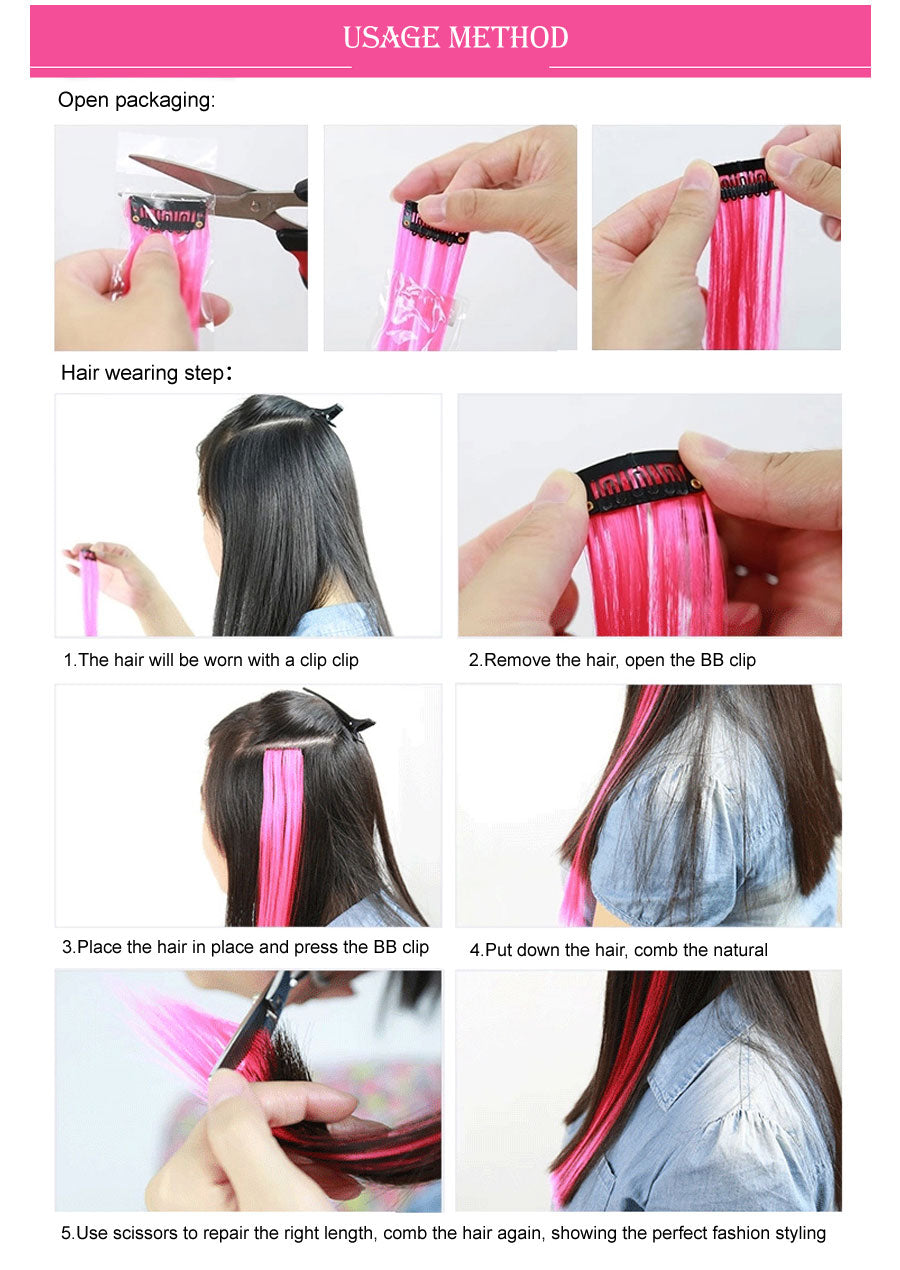 USAGE METHOD

Open packaging:

Hair wearing step：

1.The hair will be worn with a clip clip

2.Remove the hair, open the BB clip

3.Place the hair in place and press the BB clip

4.Put down the hair, comb the natural

5.Use scissors to repair the right length, comb the hair again, showing the perfect fashion styling